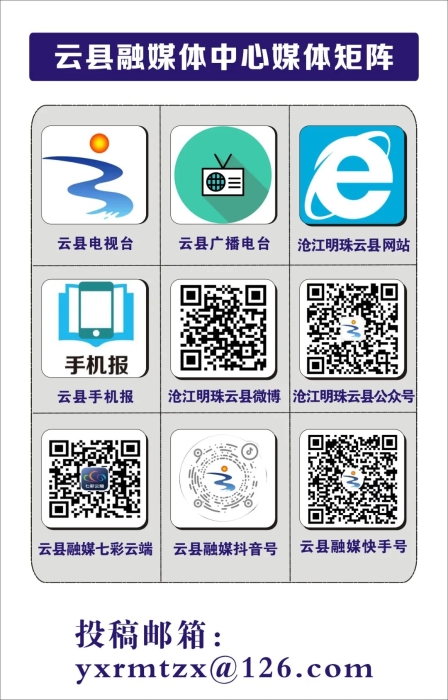 云县融媒体中心媒体矩阵

云县电视台

云县广播电台

沧江明珠云县网站

手机报

云县手机报

沧江明珠云县微博

沧江明珠云县公众号

云县融媒七彩云端

云县融媒抖音号

云县融媒快手号

投稿邮箱：
yxrmtzx@126.com