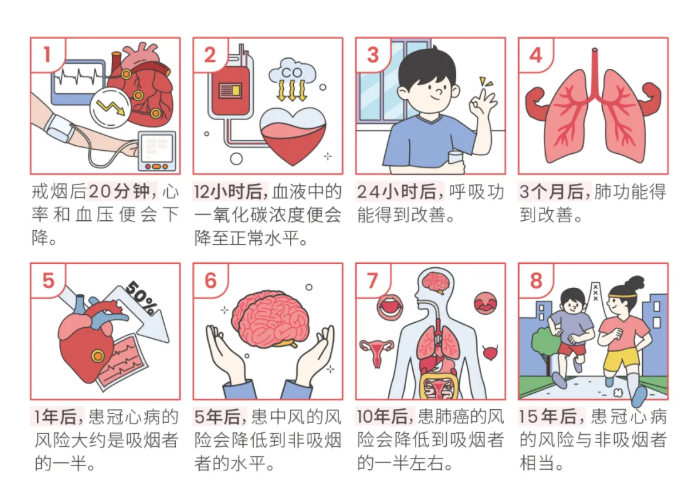 1

戒烟后20分钟，心率和血压便会下降。

2

CO

12小时后，血液中的一氧化碳浓度便会降至正常水平。

3

24小时后，呼吸功能得到改善。

4

3个月后，肺功能得到改善。

5

50%

1年后，患冠心病的风险大约是吸烟者的一半。

6

5年后，患中风的风险会降低到非吸烟者的水平。

7

10年后，患肺癌的风险会降低到吸烟者的一半左右。

8

15年后，患冠心病的风险与非吸烟者相当。